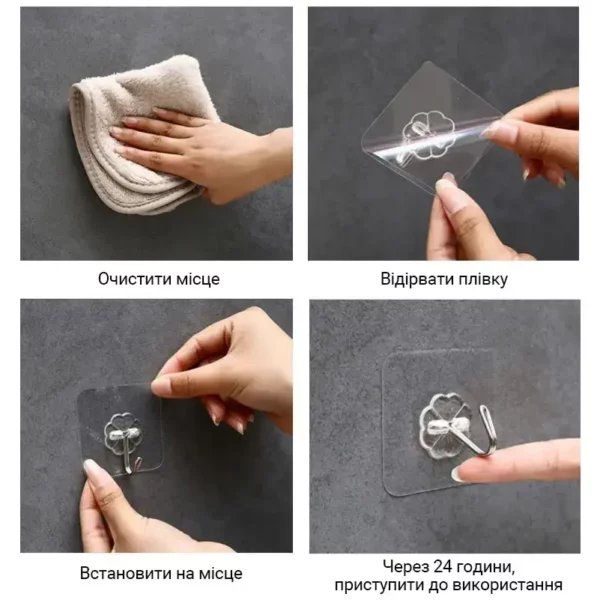 Очистити місце

Відірвати плівку

Встановити на місце

Через 24 години, приступити до використання